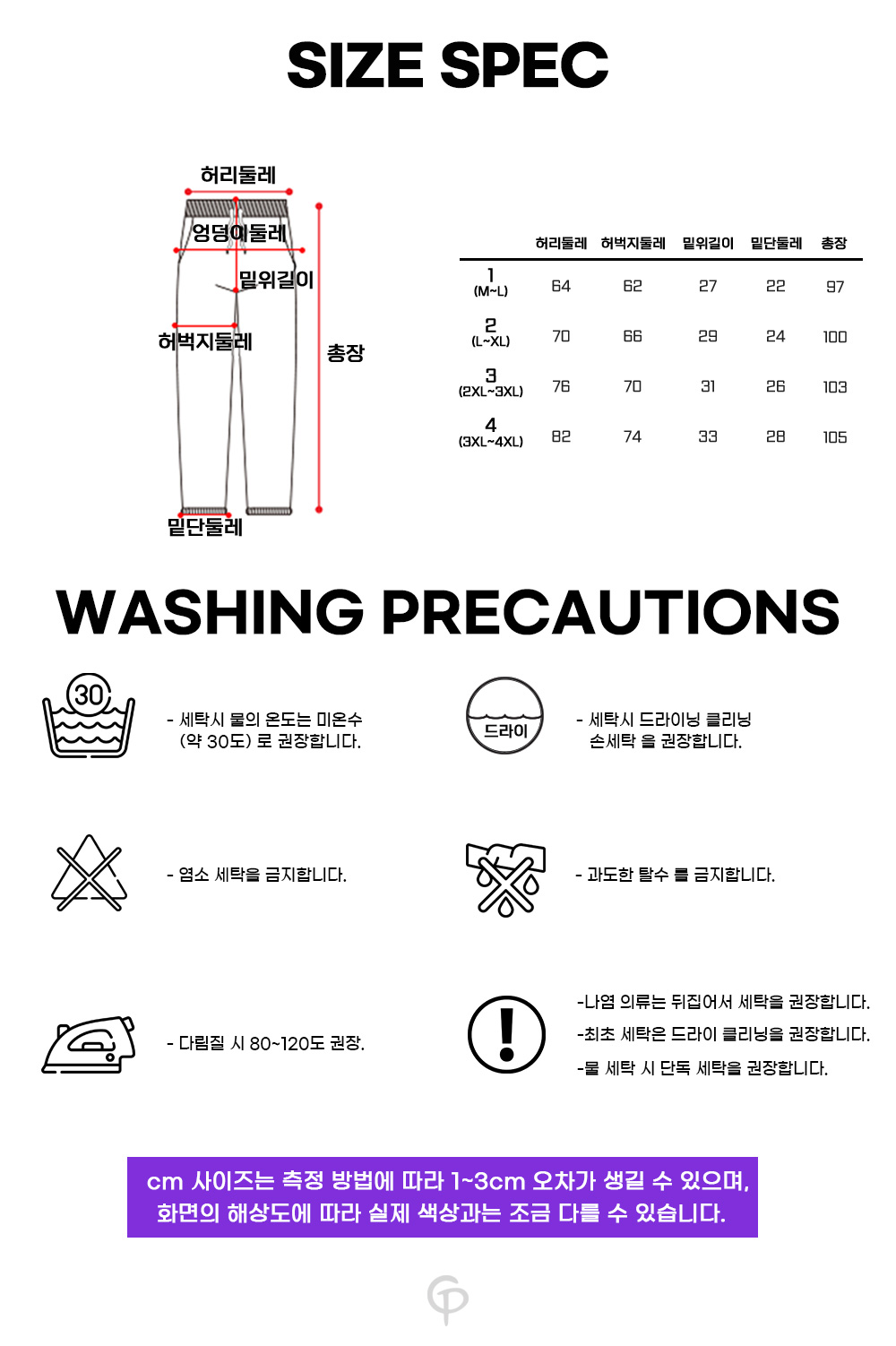 SIZE SPEC

허리둘레
엉덩이둘레
밑위길이
허벅지둘레
총장
밑단둘레

| | 허리둘레 | 허벅지둘레 | 밑위길이 | 밑단둘레 | 총장 |
|---|---|---|---|---|---|
| 1 (M~L) | 64 | 62 | 27 | 22 | 97 |
| 2 (L~XL) | 70 | 66 | 29 | 24 | 100 |
| 3 (2XL~3XL) | 76 | 70 | 31 | 26 | 103 |
| 4 (3XL~4XL) | 82 | 74 | 33 | 28 | 105 |

WASHING PRECAUTIONS

30
- 세탁시 물의 온도는 미온수 (약 30도) 로 권장합니다.

드라이
- 세탁시 드라이닝 클리닝 손세탁 을 권장합니다.

- 염소 세탁을 금지합니다.

- 과도한 탈수 를 금지합니다.

- 다림질 시 80~120도 권장.

-나염 의류는 뒤집어서 세탁을 권장합니다.
-최초 세탁은 드라이 클리닝을 권장합니다.
-물 세탁 시 단독 세탁을 권장합니다.

cm 사이즈는 측정 방법에 따라 1~3cm 오차가 생길 수 있으며, 화면의 해상도에 따라 실제 색상과는 조금 다를 수 있습니다.